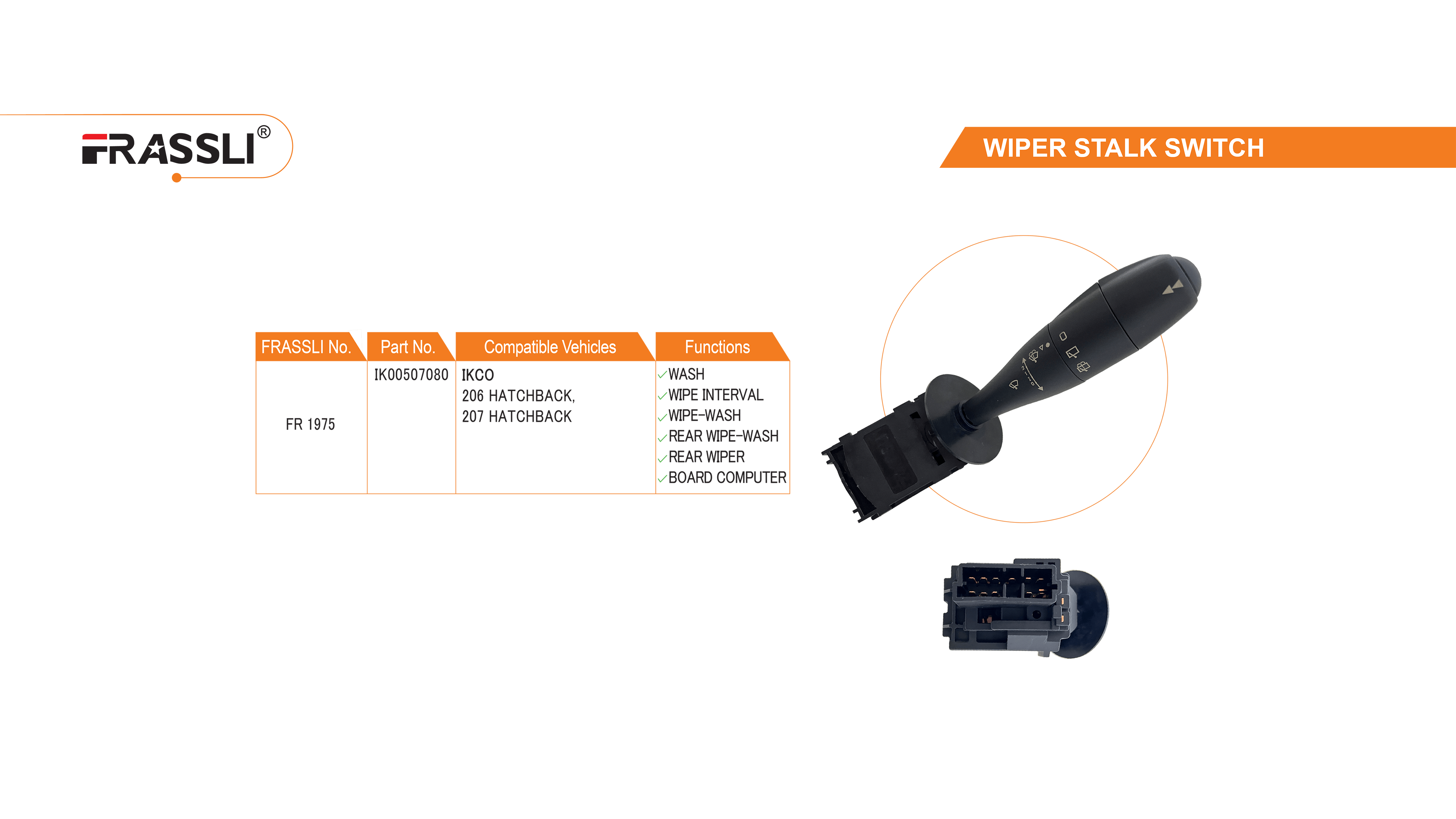 FRASSLI®

WIPER STALK SWITCH

| FRASSLI No. | Part No. | Compatible Vehicles | Functions |
|---|---|---|---|
| FR 1975 | IK00507080 | IKCO 206 HATCHBACK, 207 HATCHBACK | ✓WASH ✓WIPE INTERVAL ✓WIPE-WASH ✓REAR WIPE-WASH ✓REAR WIPER ✓BOARD COMPUTER |